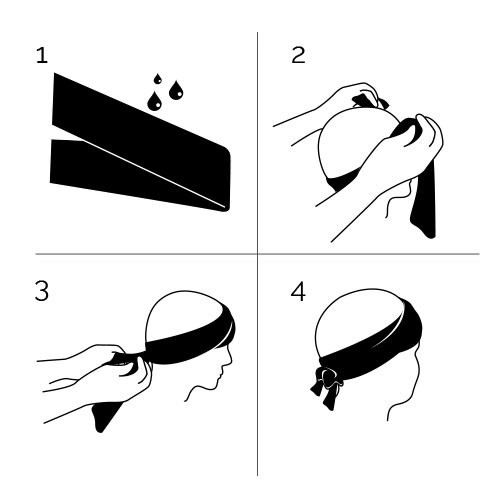 1

2

3

4